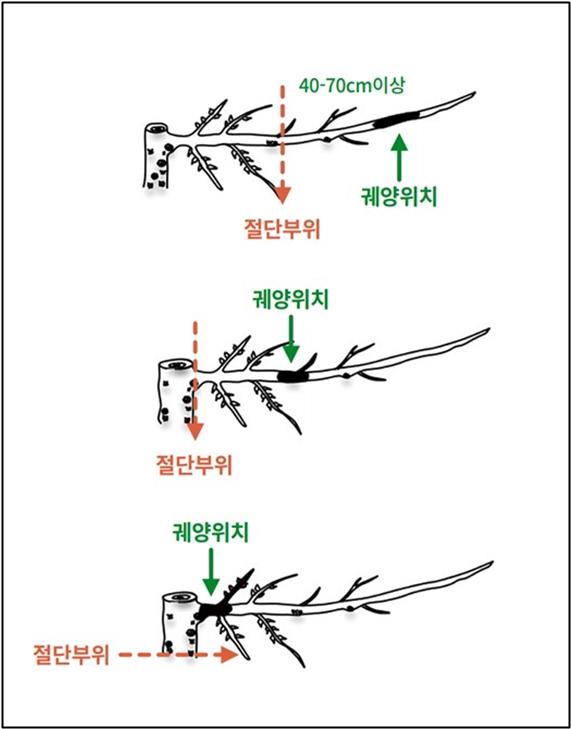 40-70cm이상

궤양위치

절단부위

궤양위치

절단부위

궤양위치

절단부위